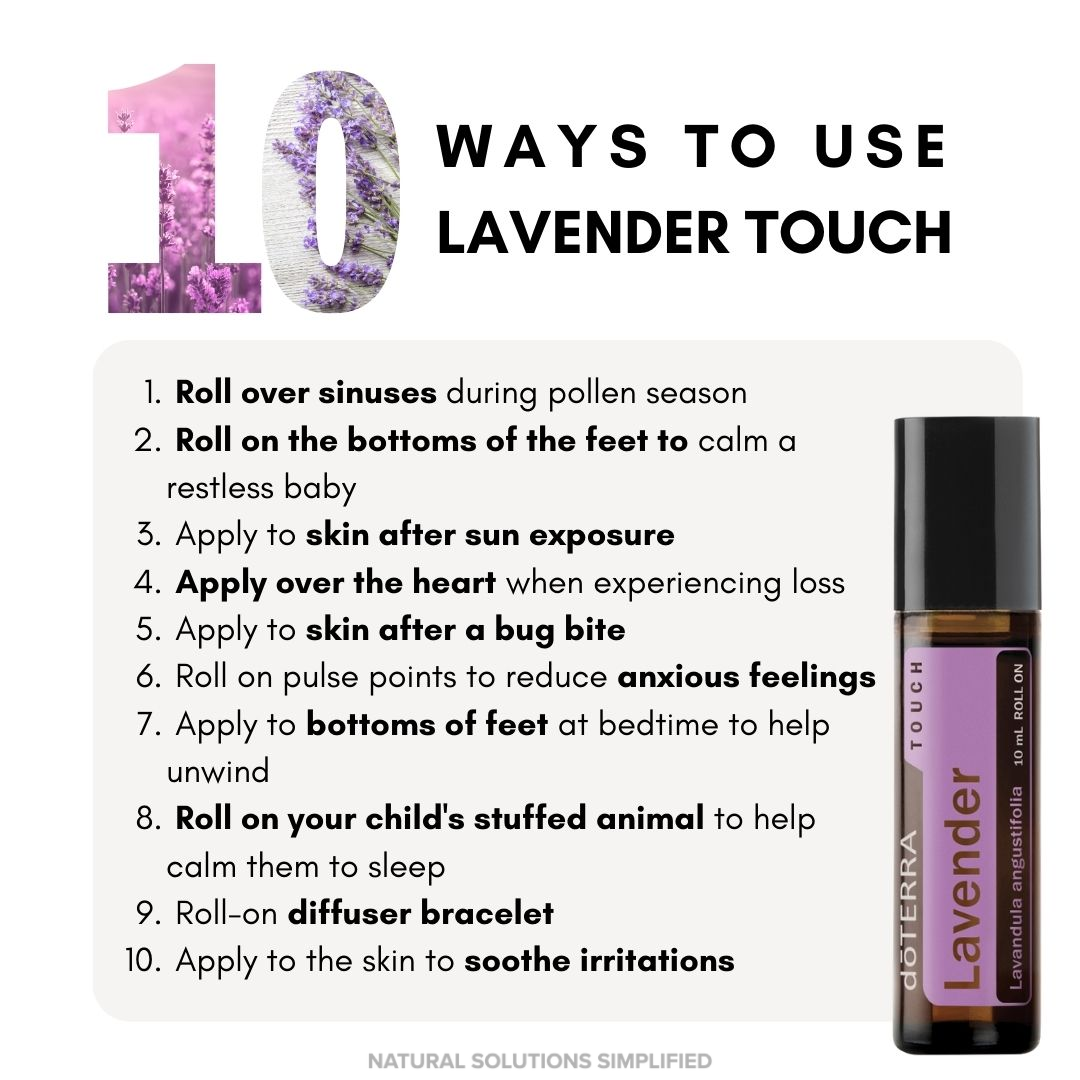 10 WAYS TO USE LAVENDER TOUCH

1. Roll over sinuses during pollen season
2. Roll on the bottoms of the feet to calm a restless baby
3. Apply to skin after sun exposure
4. Apply over the heart when experiencing loss
5. Apply to skin after a bug bite
6. Roll on pulse points to reduce anxious feelings
7. Apply to bottoms of feet at bedtime to help unwind
8. Roll on your child's stuffed animal to help calm them to sleep
9. Roll-on diffuser bracelet
10. Apply to the skin to soothe irritations

dōTERRA TOUCH Lavender Lavandula angustifolia 10 mL ROLL ON

NATURAL SOLUTIONS SIMPLIFIED